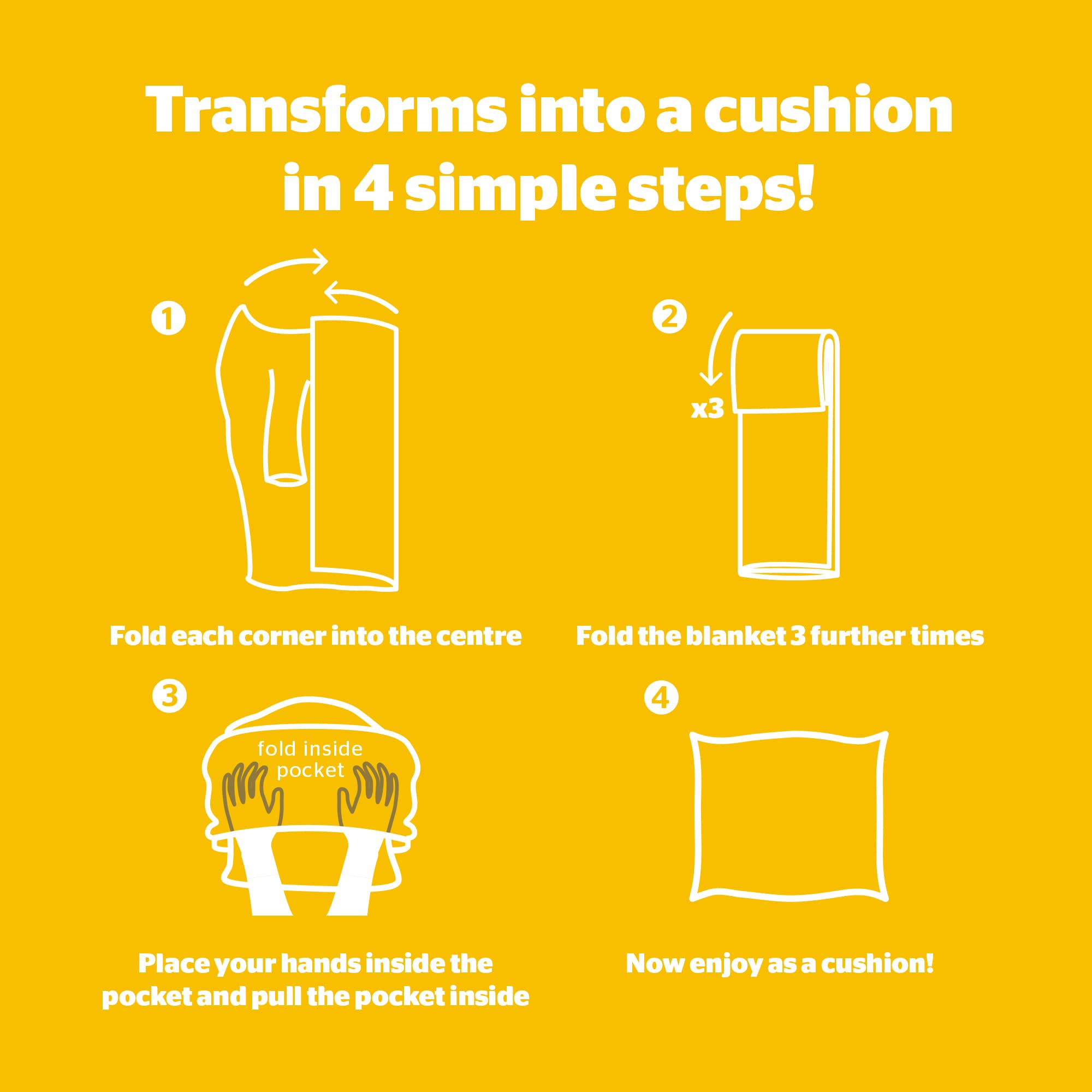 Transforms into a cushion in 4 simple steps!

1

Fold each corner into the centre

2

x3

Fold the blanket 3 further times

3

fold inside pocket

Place your hands inside the pocket and pull the pocket inside

4

Now enjoy as a cushion!