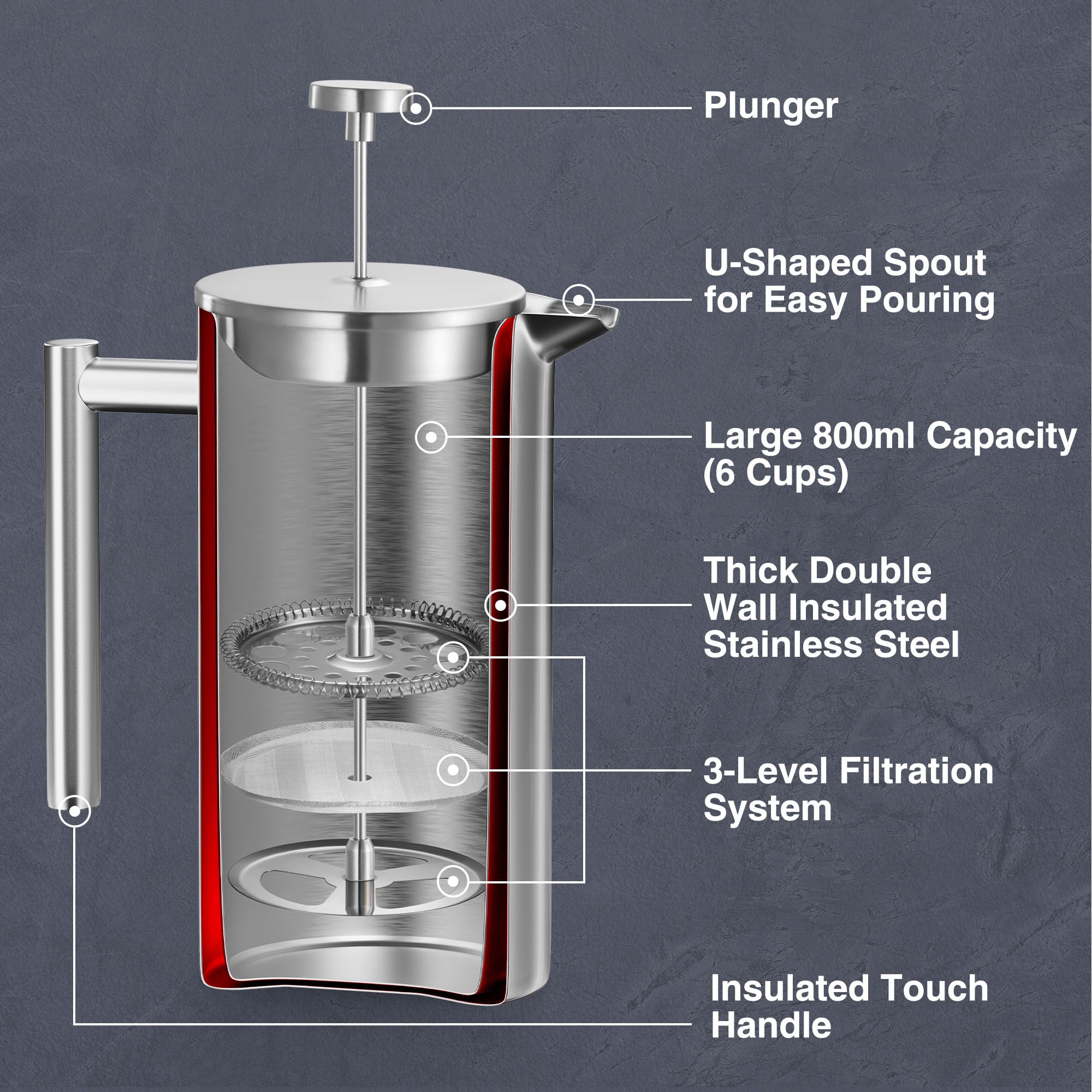 Plunger

U-Shaped Spout for Easy Pouring

Large 800ml Capacity (6 Cups)

Thick Double Wall Insulated Stainless Steel

3-Level Filtration System

Insulated Touch Handle