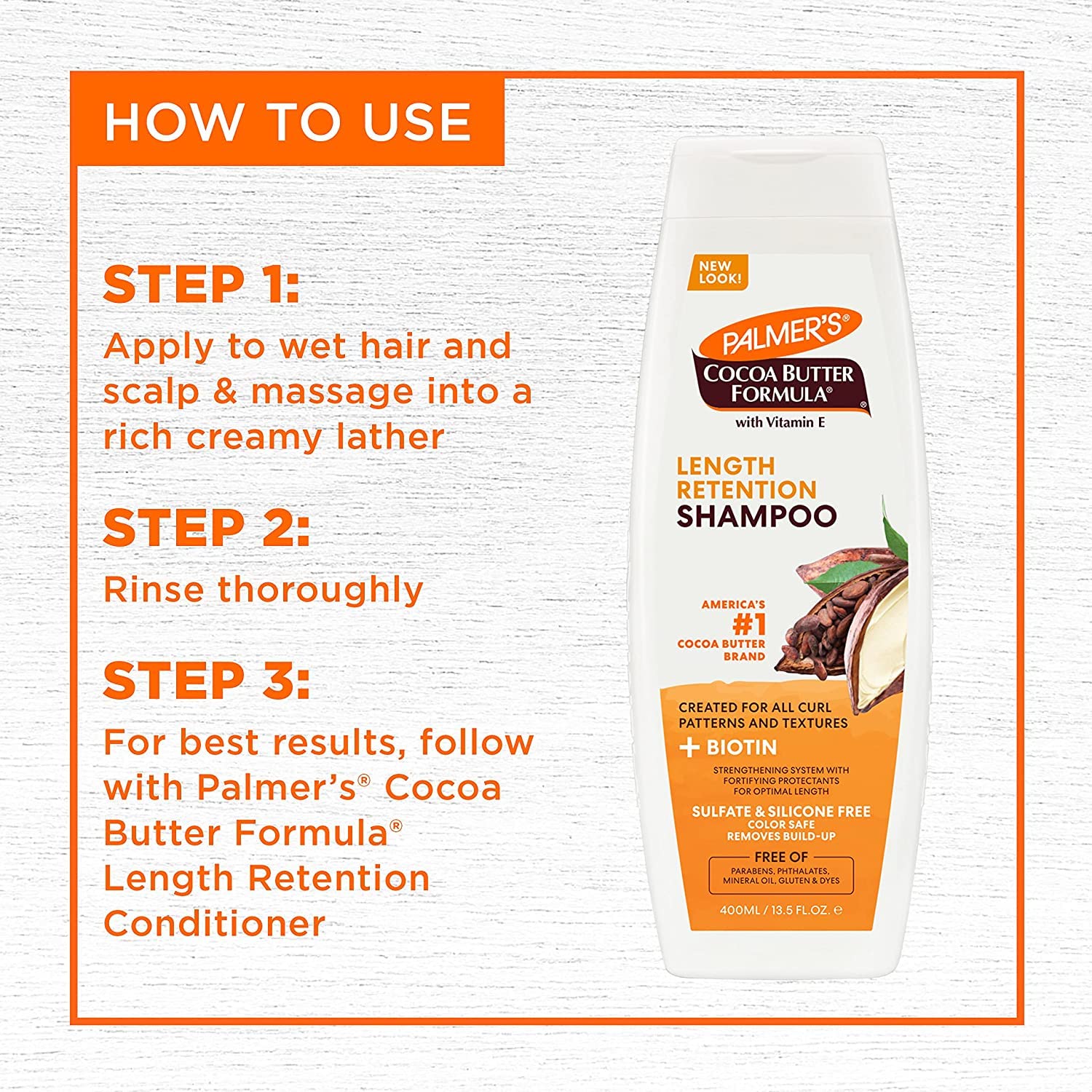 HOW TO USE

STEP 1:
Apply to wet hair and scalp & massage into a rich creamy lather

STEP 2:
Rinse thoroughly

STEP 3:
For best results, follow with Palmer's® Cocoa Butter Formula® Length Retention Conditioner

NEW LOOK!

PALMER'S®
COCOA BUTTER FORMULA®
with Vitamin E

LENGTH RETENTION SHAMPOO

AMERICA'S #1 COCOA BUTTER BRAND

CREATED FOR ALL CURL PATTERNS AND TEXTURES
+ BIOTIN
STRENGTHENING SYSTEM WITH FORTIFYING PROTECTANTS FOR OPTIMAL LENGTH

SULFATE & SILICONE FREE
COLOR SAFE
REMOVES BUILD-UP

FREE OF
PARABENS, PHTHALATES, MINERAL OIL, GLUTEN & DYES

400ML / 13.5 FL.OZ. ℮